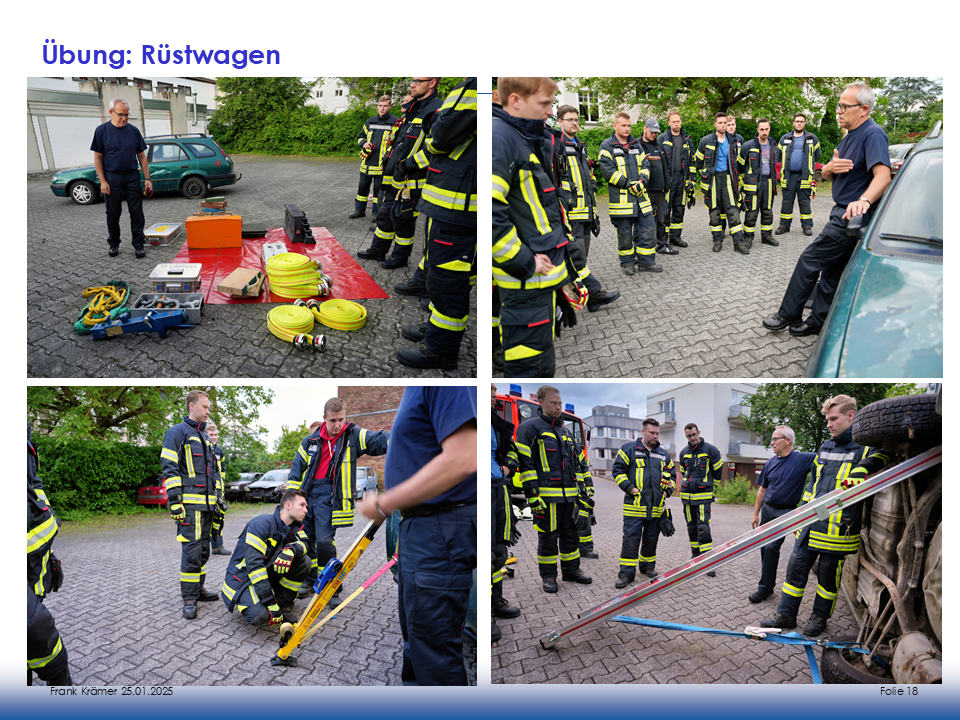 Übung: Rüstwagen

Frank Krämer 25.01.2025

Folie 18